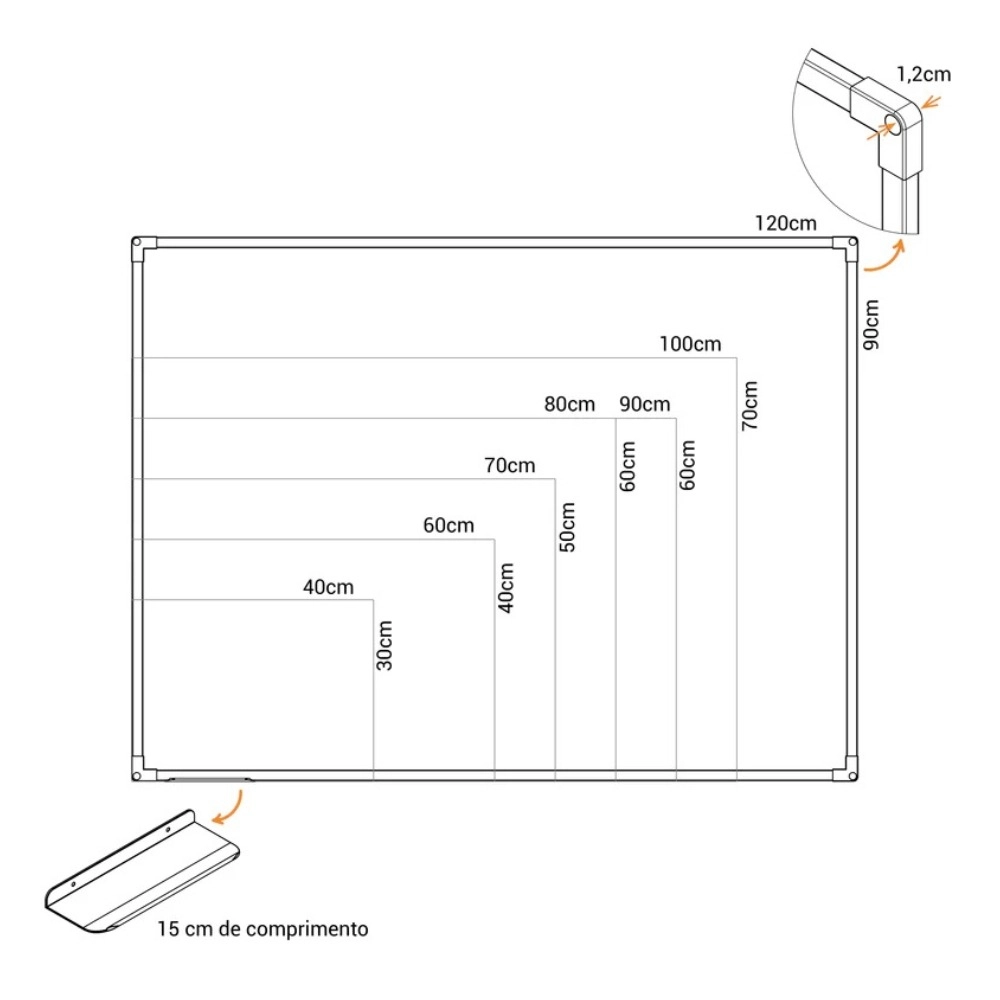 1,2cm

120cm

90cm

100cm

70cm

80cm 90cm

60cm

60cm

70cm

50cm

60cm

40cm

40cm

30cm

15 cm de comprimento